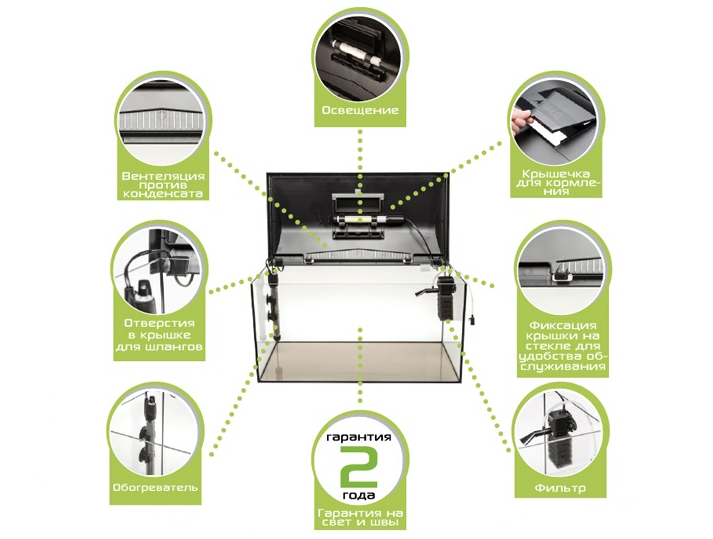 Освещение

Вентеляция против конденсата

Крышечка для кормления

Отверстия в крышке для шлангов

Фиксация крышки на стекле для удобства обслуживания

Обогреватель

гарантия
2
года
Гарантия на свет и швы

Фильтр