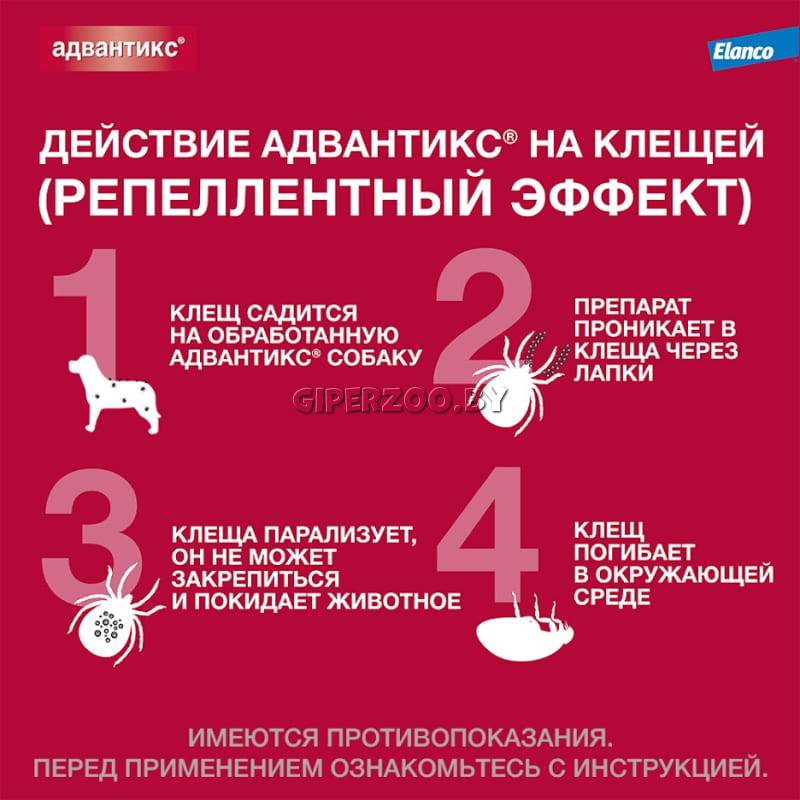 адвантикс®

Elanco

ДЕЙСТВИЕ АДВАНТИКС® НА КЛЕЩЕЙ (РЕПЕЛЛЕНТНЫЙ ЭФФЕКТ)

1

КЛЕЩ САДИТСЯ НА ОБРАБОТАННУЮ АДВАНТИКС® СОБАКУ

2

ПРЕПАРАТ ПРОНИКАЕТ В КЛЕЩА ЧЕРЕЗ ЛАПКИ

GIPERZOO.BY

3

КЛЕЩА ПАРАЛИЗУЕТ, ОН НЕ МОЖЕТ ЗАКРЕПИТЬСЯ И ПОКИДАЕТ ЖИВОТНОЕ

4

КЛЕЩ ПОГИБАЕТ В ОКРУЖАЮЩЕЙ СРЕДЕ

ИМЕЮТСЯ ПРОТИВОПОКАЗАНИЯ.
ПЕРЕД ПРИМЕНЕНИЕМ ОЗНАКОМЬТЕСЬ С ИНСТРУКЦИЕЙ.