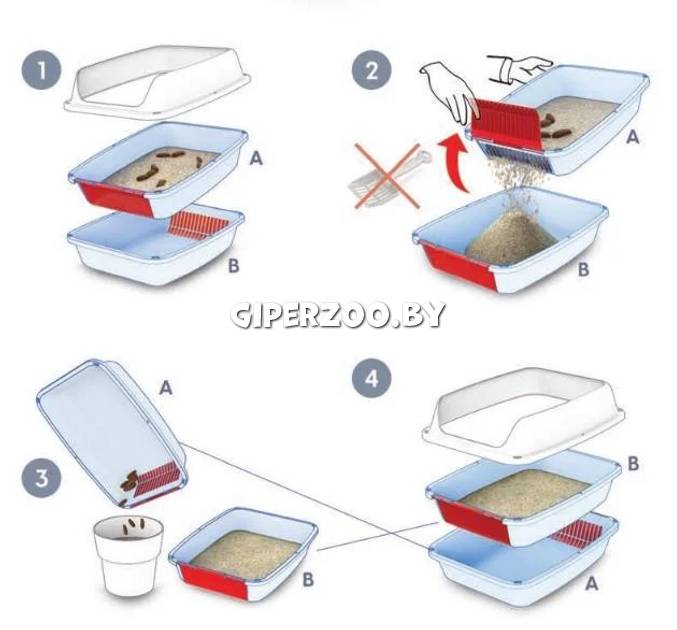 1

A

B

2

A

B

GIPERZOO.BY

A

3

B

4

B

A