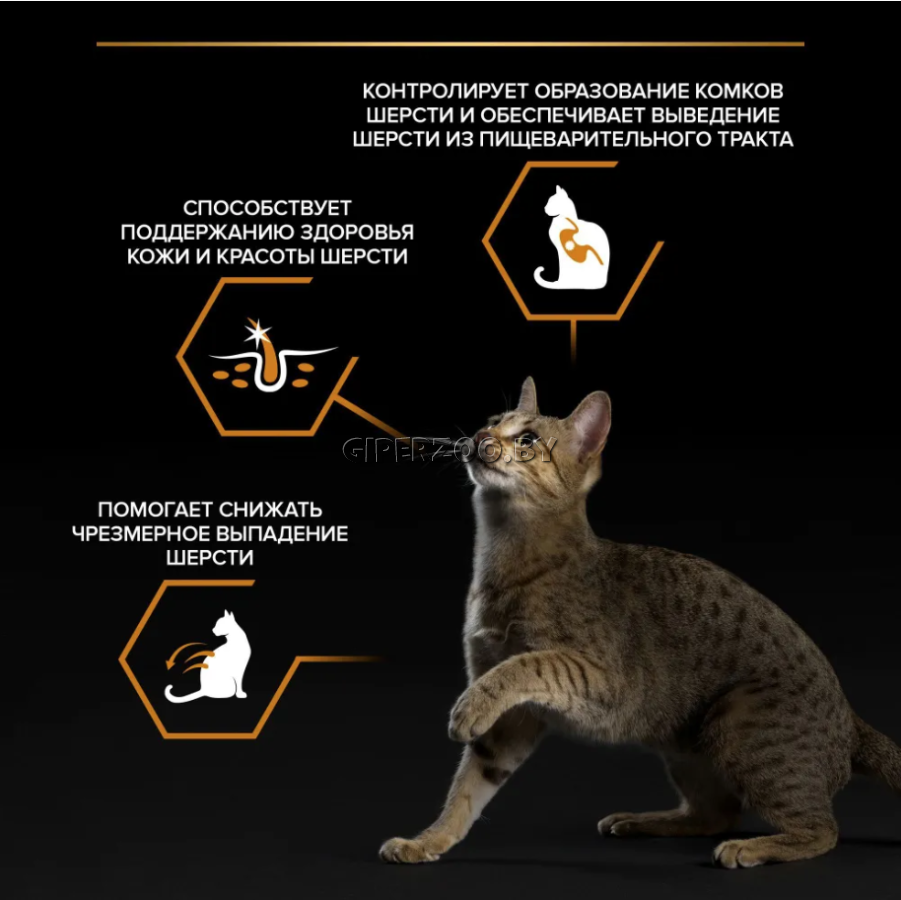 КОНТРОЛИРУЕТ ОБРАЗОВАНИЕ КОМКОВ ШЕРСТИ И ОБЕСПЕЧИВАЕТ ВЫВЕДЕНИЕ ШЕРСТИ ИЗ ПИЩЕВАРИТЕЛЬНОГО ТРАКТА

СПОСОБСТВУЕТ ПОДДЕРЖАНИЮ ЗДОРОВЬЯ КОЖИ И КРАСОТЫ ШЕРСТИ

GIPERZOO.BY

ПОМОГАЕТ СНИЖАТЬ ЧРЕЗМЕРНОЕ ВЫПАДЕНИЕ ШЕРСТИ