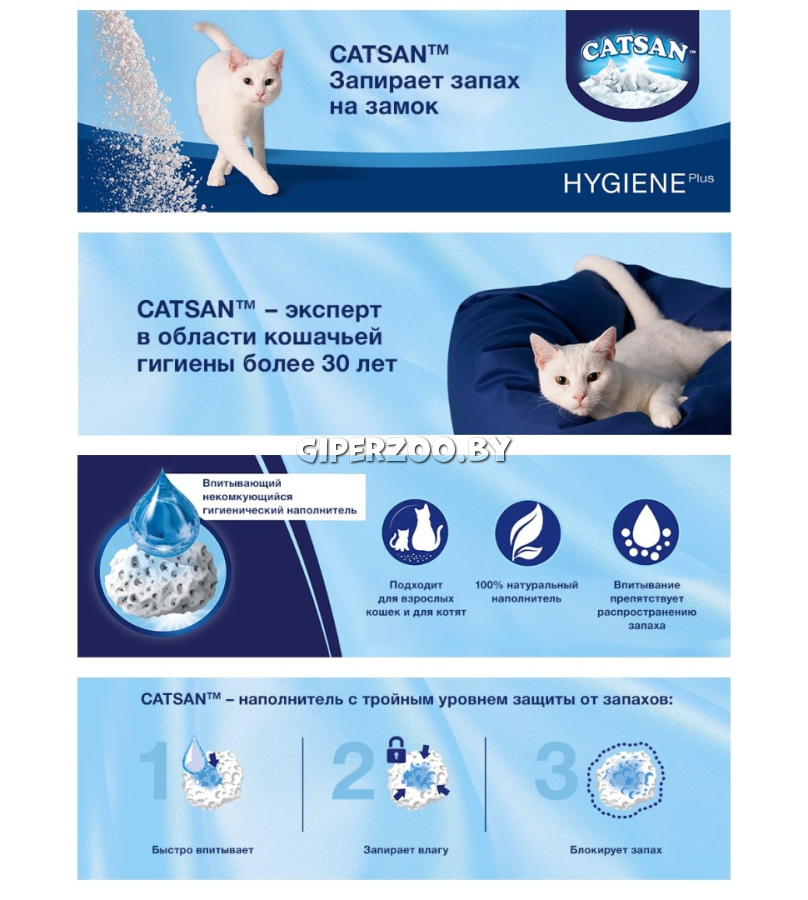 CATSAN™
Запирает запах на замок

CATSAN

HYGIENE Plus

CATSAN™ – эксперт в области кошачьей гигиены более 30 лет

GIPERZOO.BY

Впитывающий некомкующийся гигиенический наполнитель

Подходит для взрослых кошек и для котят

100% натуральный наполнитель

Впитывание препятствует распространению запаха

CATSAN™ – наполнитель с тройным уровнем защиты от запахов:

1

Быстро впитывает

2

Запирает влагу

3

Блокирует запах