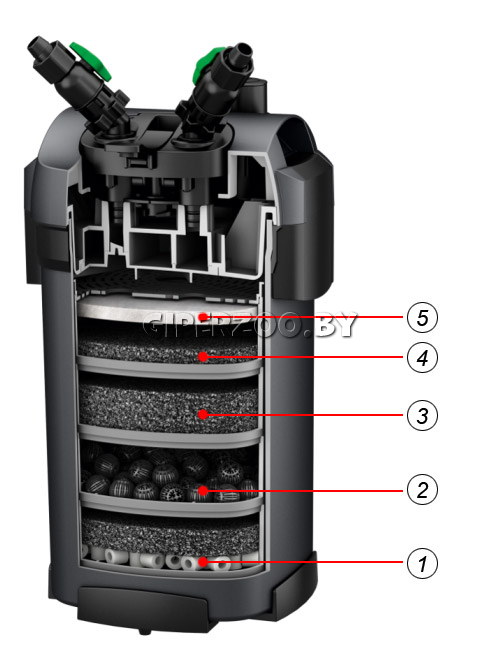 GIPERZOO.BY

5
4
3
2
1